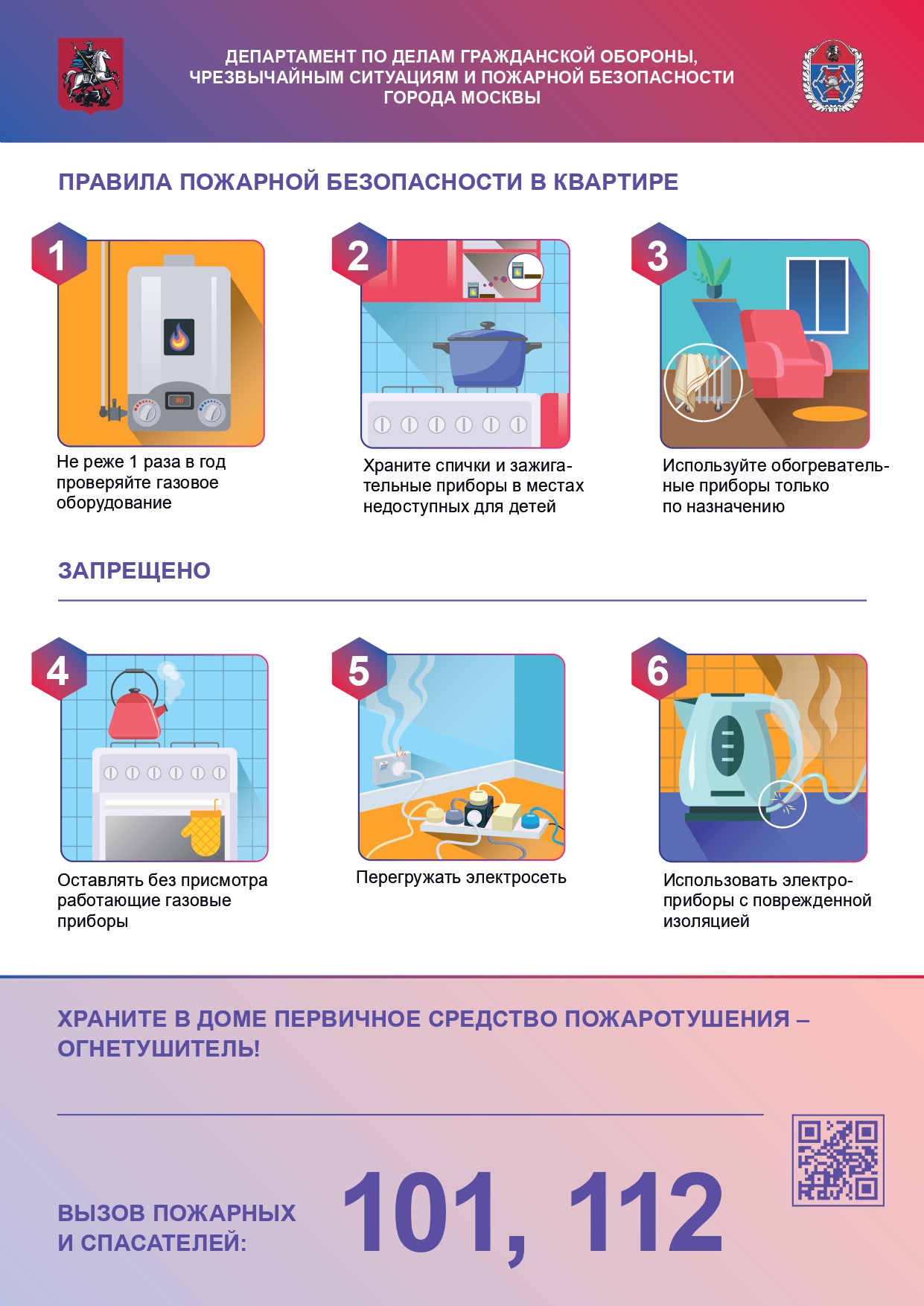 ДЕПАРТАМЕНТ ПО ДЕЛАМ ГРАЖДАНСКОЙ ОБОРОНЫ, ЧРЕЗВЫЧАЙНЫМ СИТУАЦИЯМ И ПОЖАРНОЙ БЕЗОПАСНОСТИ ГОРОДА МОСКВЫ

ПРАВИЛА ПОЖАРНОЙ БЕЗОПАСНОСТИ В КВАРТИРЕ

1

80

Не реже 1 раза в год проверяйте газовое оборудование

2

Храните спички и зажигательные приборы в местах недоступных для детей

3

Используйте обогревательные приборы только по назначению

ЗАПРЕЩЕНО

4

Оставлять без присмотра работающие газовые приборы

5

Перегружать электросеть

6

Использовать электроприборы с поврежденной изоляцией

ХРАНИТЕ В ДОМЕ ПЕРВИЧНОЕ СРЕДСТВО ПОЖАРОТУШЕНИЯ – ОГНЕТУШИТЕЛЬ!

ВЫЗОВ ПОЖАРНЫХ И СПАСАТЕЛЕЙ:

101, 112